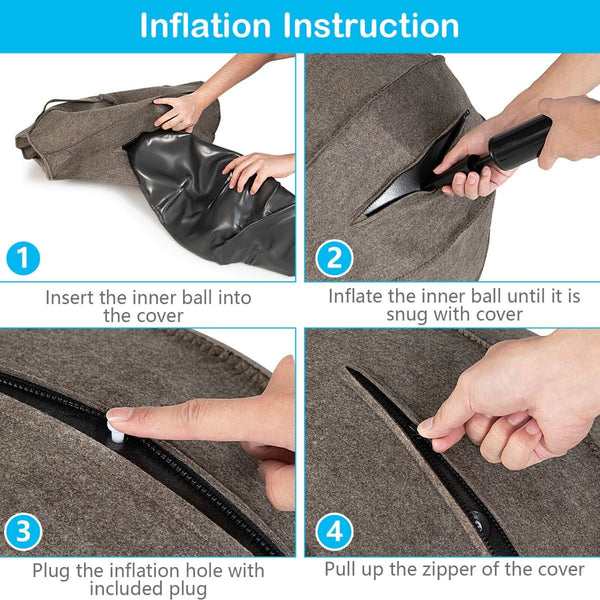 Inflation Instruction

1

Insert the inner ball into the cover

2

Inflate the inner ball until it is snug with cover

3

Plug the inflation hole with included plug

4

Pull up the zipper of the cover